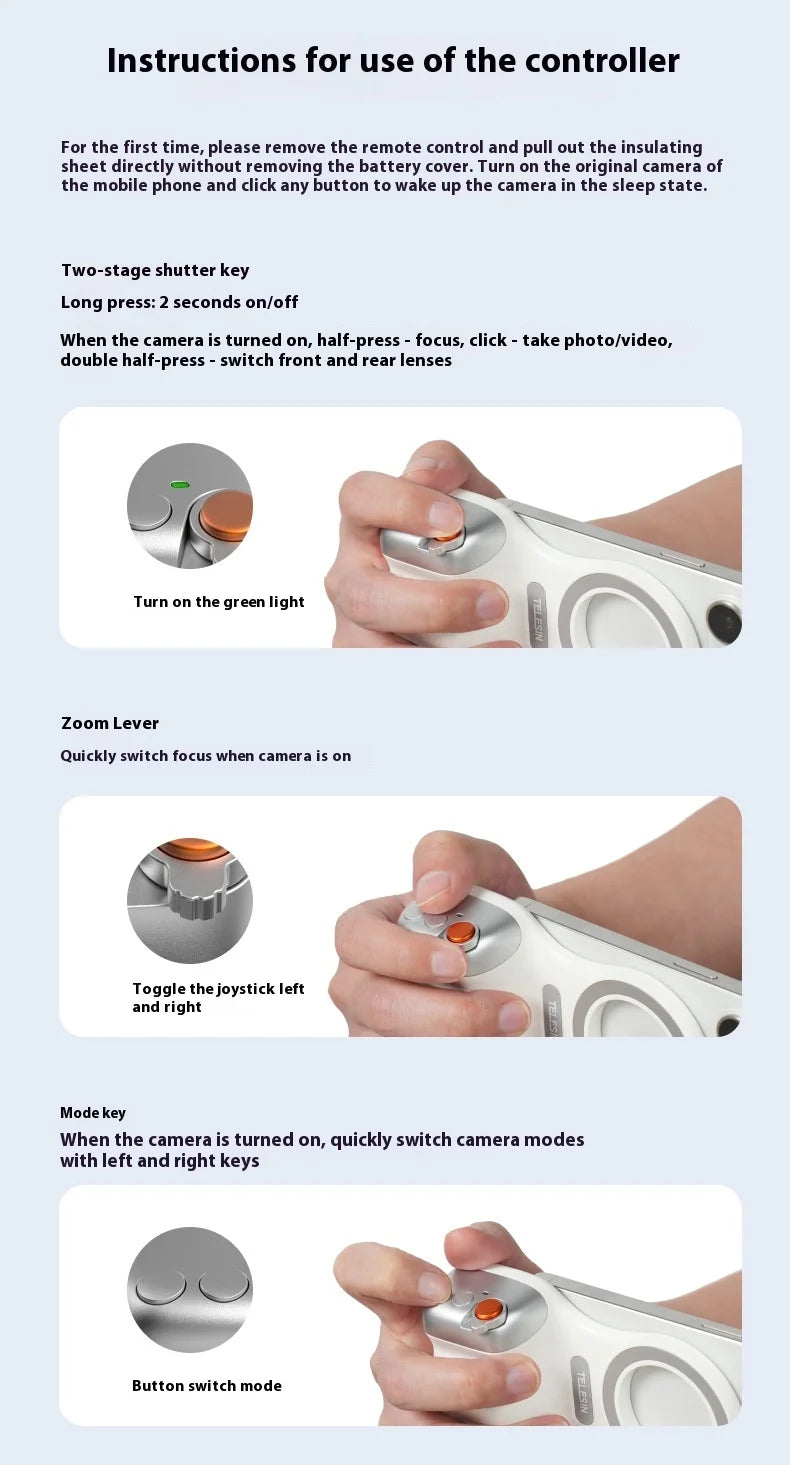 Instructions for use of the controller

For the first time, please remove the remote control and pull out the insulating sheet directly without removing the battery cover. Turn on the original camera of the mobile phone and click any button to wake up the camera in the sleep state.

Two-stage shutter key

Long press: 2 seconds on/off

When the camera is turned on, half-press - focus, click - take photo/video, double half-press - switch front and rear lenses

Turn on the green light

TELESIN

Zoom Lever

Quickly switch focus when camera is on

Toggle the joystick left and right

TELESIN

Mode key

When the camera is turned on, quickly switch camera modes with left and right keys

Button switch mode

TELESIN