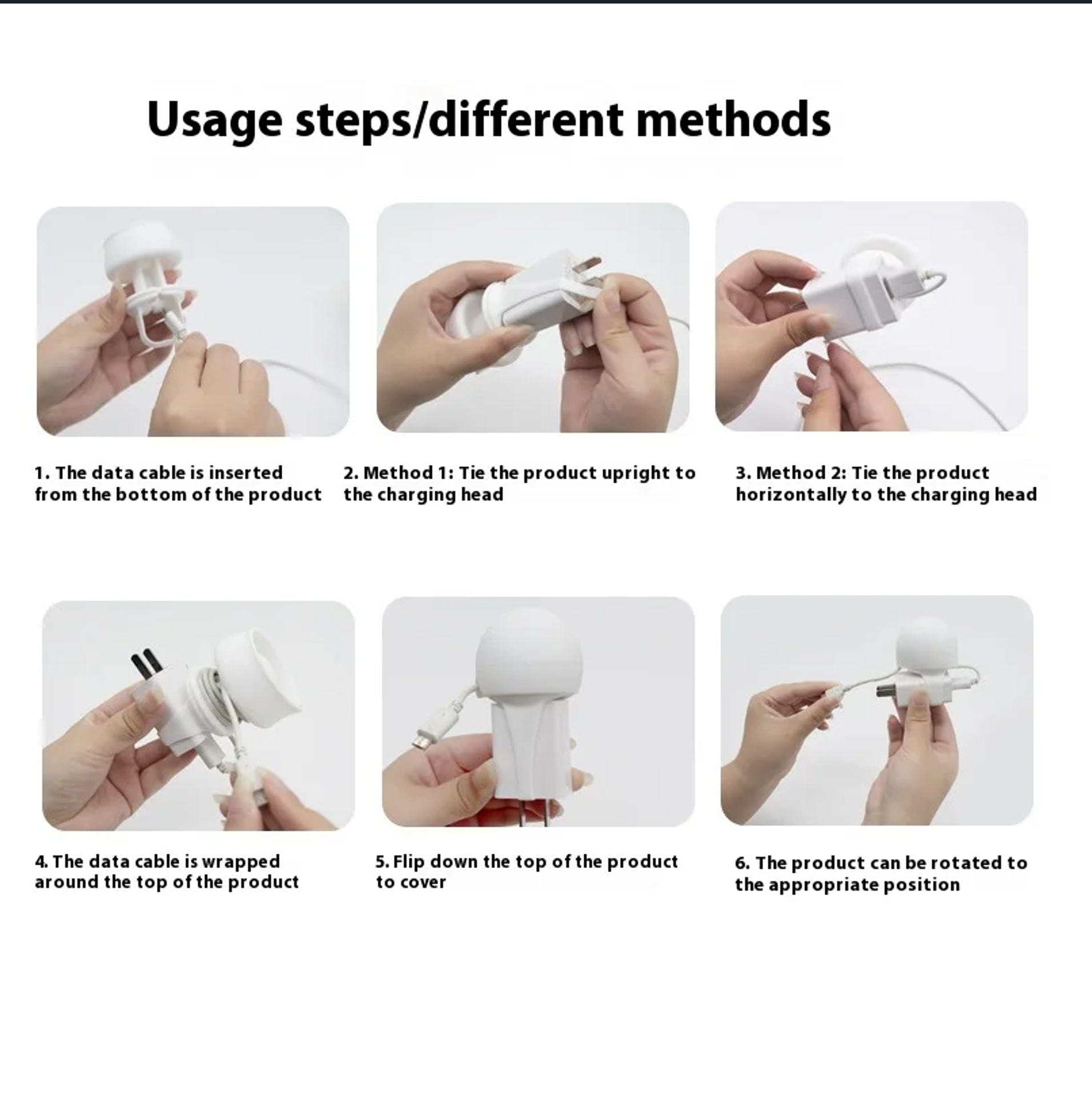 Usage steps/different methods

1. The data cable is inserted from the bottom of the product

2. Method 1: Tie the product upright to the charging head

3. Method 2: Tie the product horizontally to the charging head

4. The data cable is wrapped around the top of the product

5. Flip down the top of the product to cover

6. The product can be rotated to the appropriate position