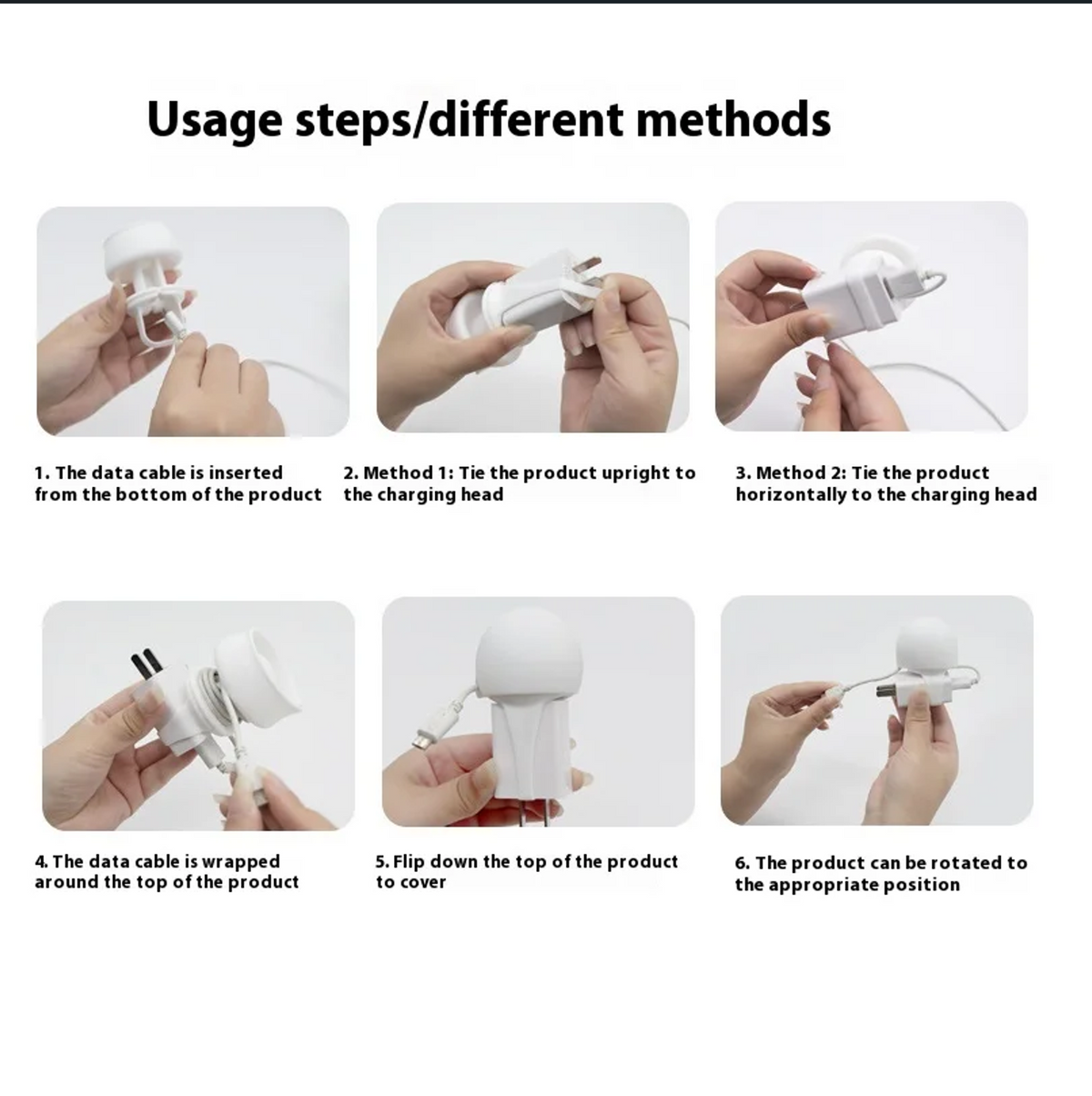 Usage steps/different methods

1. The data cable is inserted from the bottom of the product

2. Method 1: Tie the product upright to the charging head

3. Method 2: Tie the product horizontally to the charging head

4. The data cable is wrapped around the top of the product

5. Flip down the top of the product to cover

6. The product can be rotated to the appropriate position